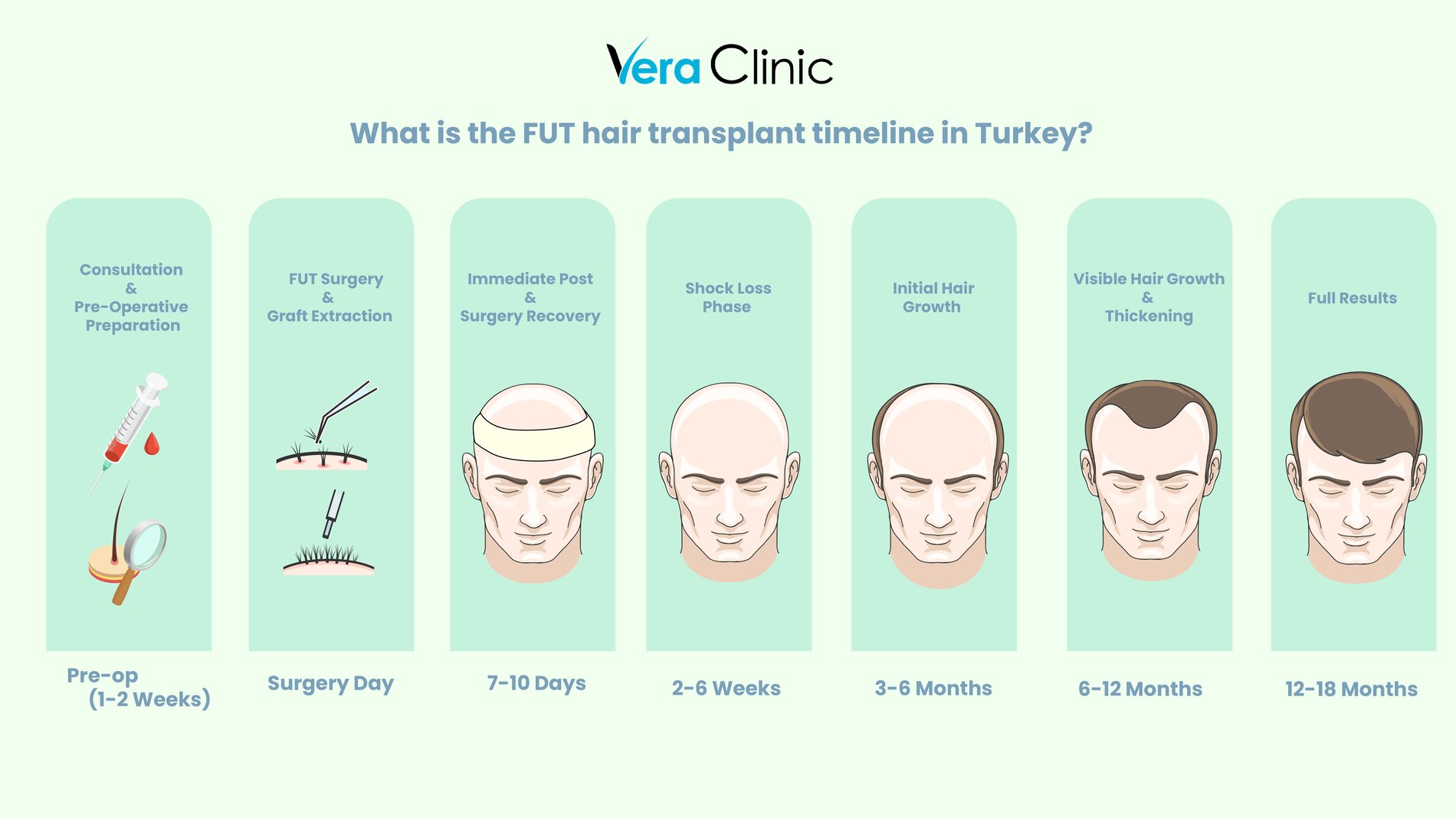 Vera Clinic

What is the FUT hair transplant timeline in Turkey?

Consultation & Pre-Operative Preparation

Pre-op (1-2 Weeks)

FUT Surgery & Graft Extraction

Surgery Day

Immediate Post & Surgery Recovery

7-10 Days

Shock Loss Phase

2-6 Weeks

Initial Hair Growth

3-6 Months

Visible Hair Growth & Thickening

6-12 Months

Full Results

12-18 Months